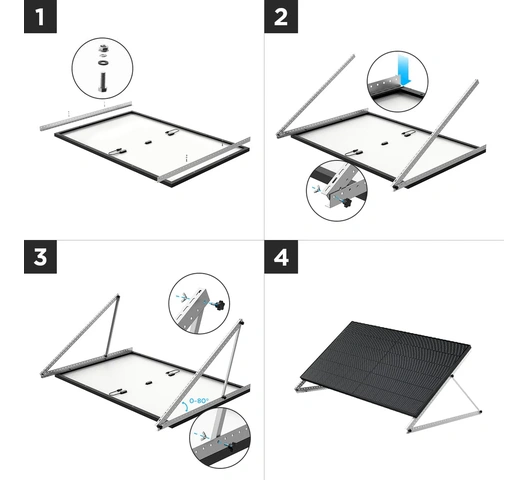 1

2

3

0-80°

4