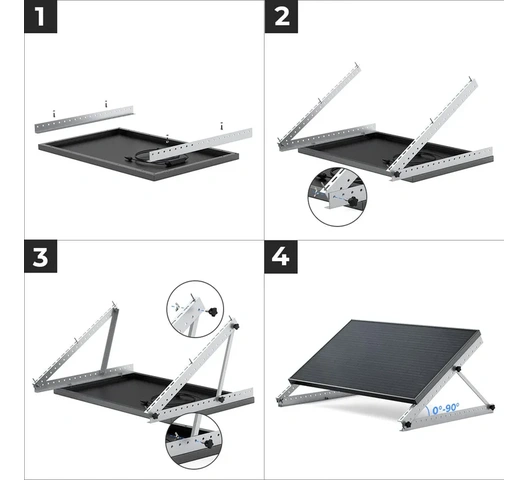 1

2

3

4

0°-90°